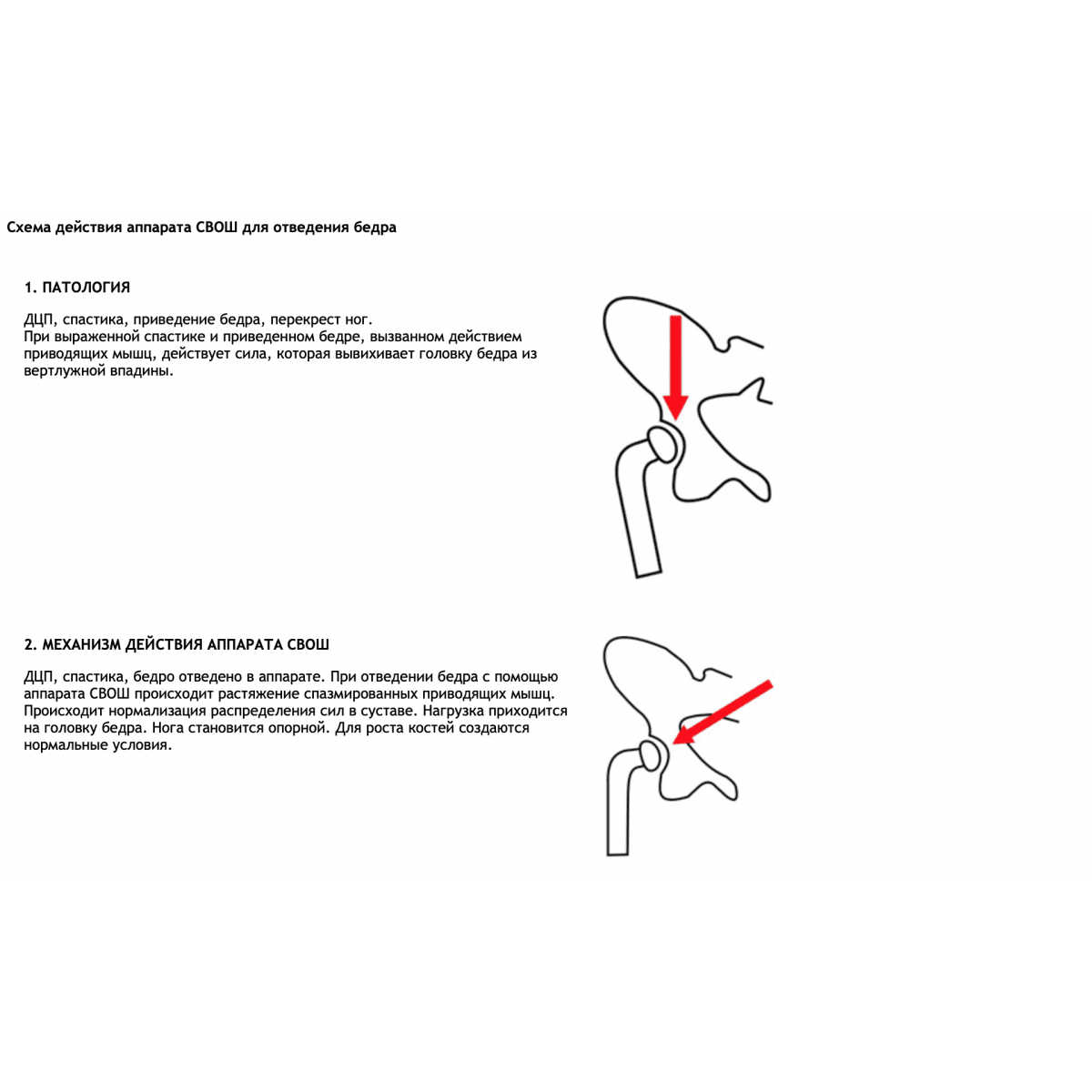 Схема действия аппарата СВОШ для отведения бедра

1. ПАТОЛОГИЯ

ДЦП, спастика, приведение бедра, перекрест ног.
При выраженной спастике и приведенном бедре, вызванном действием приводящих мышц, действует сила, которая вывихивает головку бедра из вертлужной впадины.

2. МЕХАНИЗМ ДЕЙСТВИЯ АППАРАТА СВОШ

ДЦП, спастика, бедро отведено в аппарате. При отведении бедра с помощью аппарата СВОШ происходит растяжение спазмированных приводящих мышц. Происходит нормализация распределения сил в суставе. Нагрузка приходится на головку бедра. Нога становится опорной. Для роста костей создаются нормальные условия.